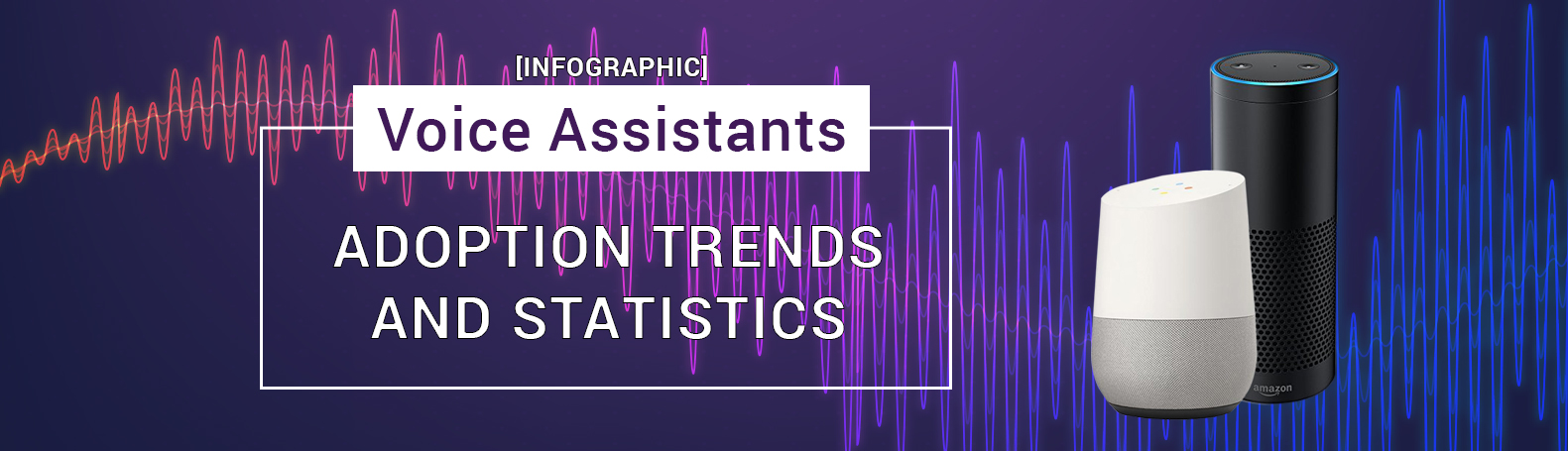 [INFOGRAPHIC]

Voice Assistants

ADOPTION TRENDS AND STATISTICS

amazon