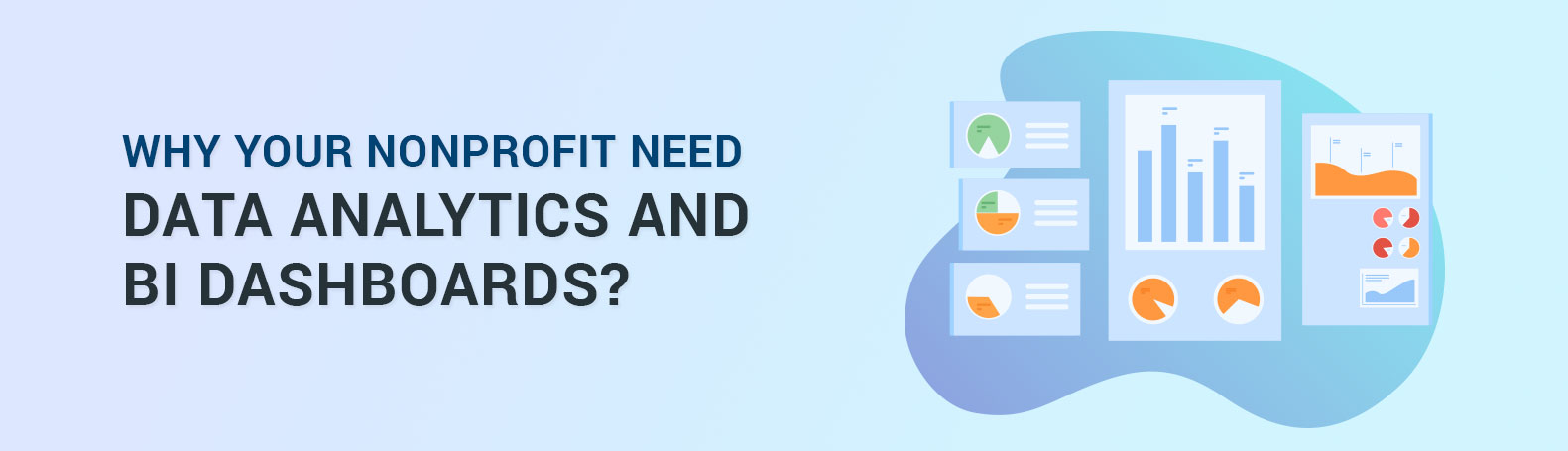 WHY YOUR NONPROFIT NEED
DATA ANALYTICS AND
BI DASHBOARDS?