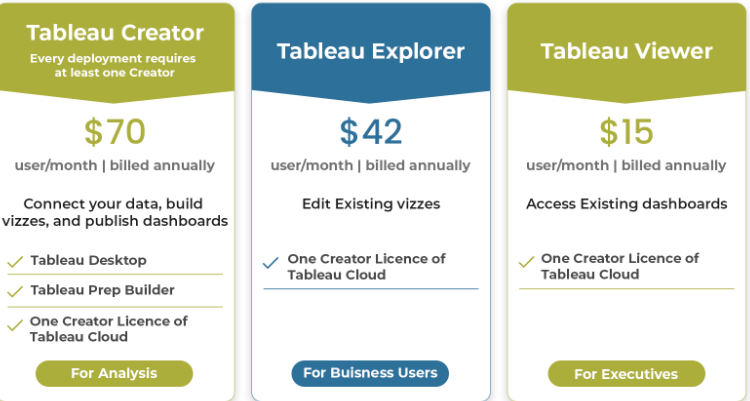 Tableau Creator
Every deployment requires at least one Creator

$70
user/month | billed annually

Connect your data, build vizzes, and publish dashboards

Tableau Desktop

Tableau Prep Builder

One Creator Licence of Tableau Cloud

For Analysis

Tableau Explorer

$42
user/month | billed annually

Edit Existing vizzes

One Creator Licence of Tableau Cloud

For Buisness Users

Tableau Viewer

$15
user/month | billed annually

Access Existing dashboards

One Creator Licence of Tableau Cloud

For Executives