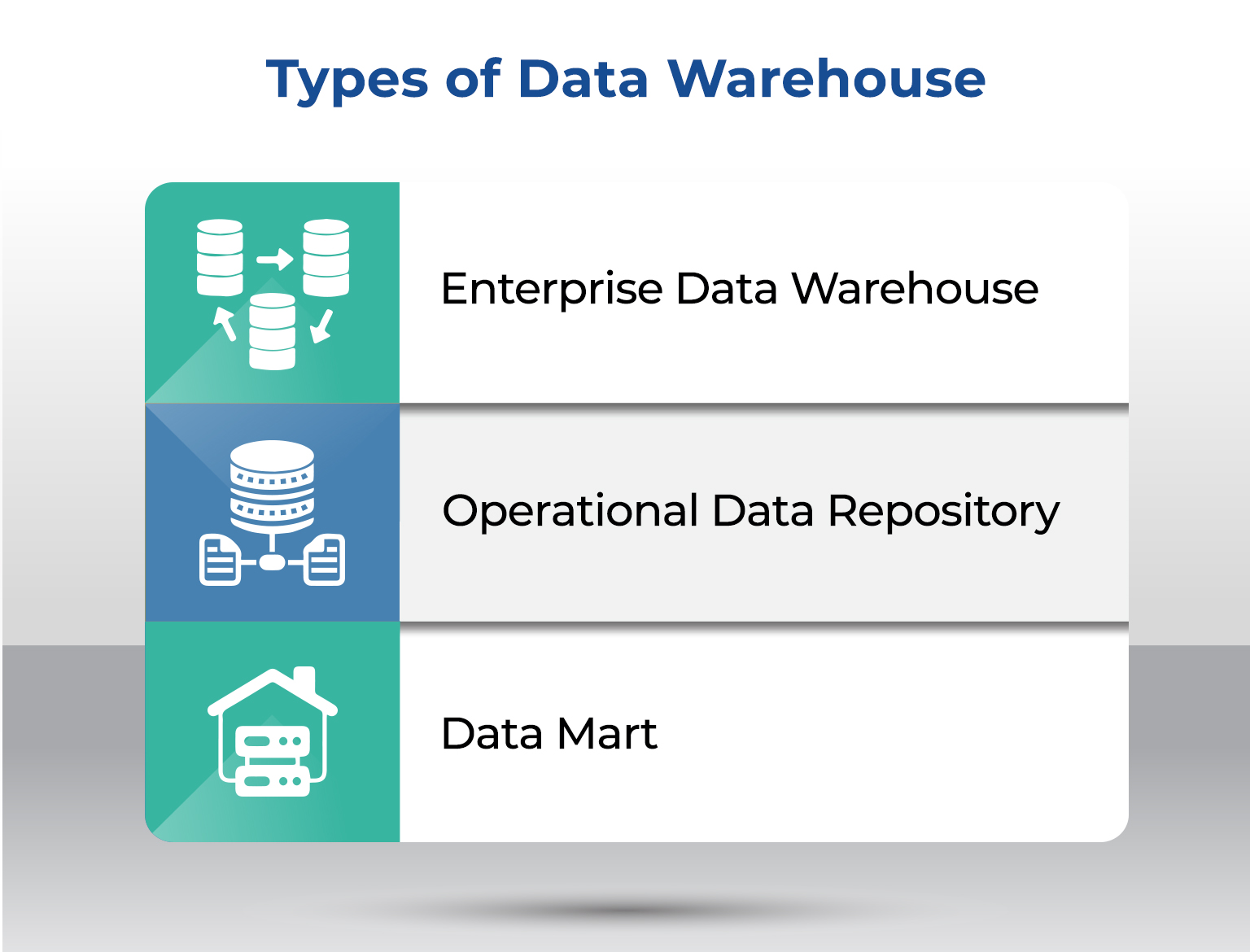 Types of Data Warehouse

Enterprise Data Warehouse

Operational Data Repository

Data Mart