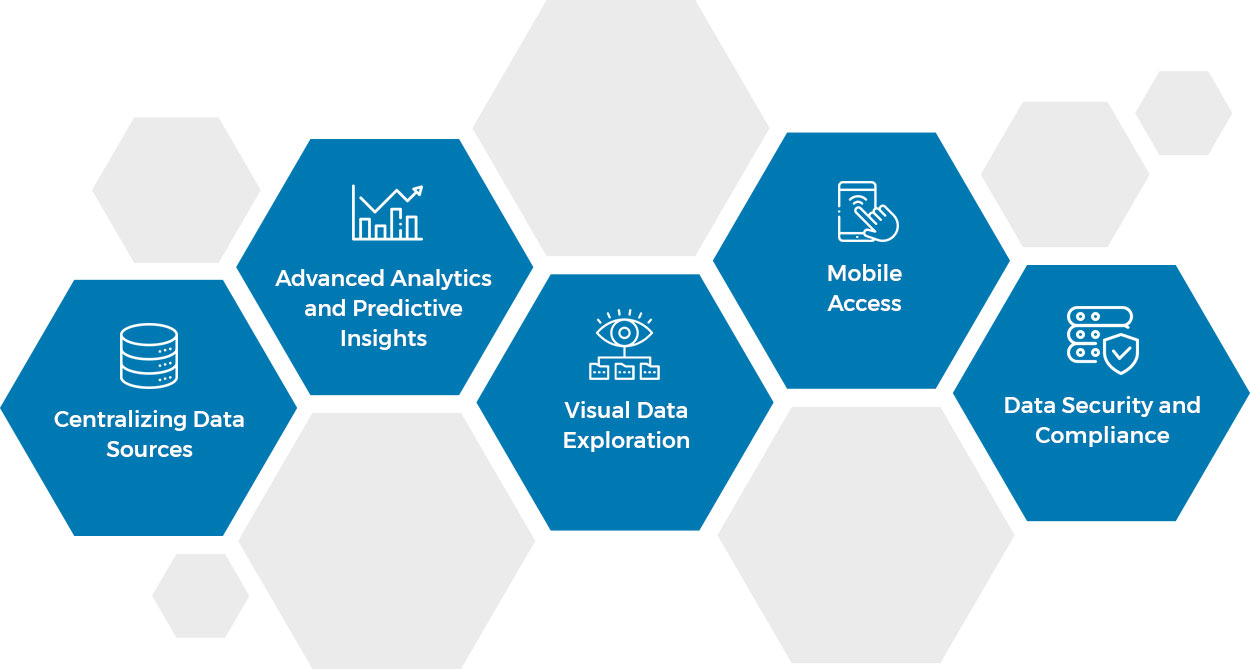 Centralizing Data Sources

Advanced Analytics and Predictive Insights

Visual Data Exploration

Mobile Access

Data Security and Compliance